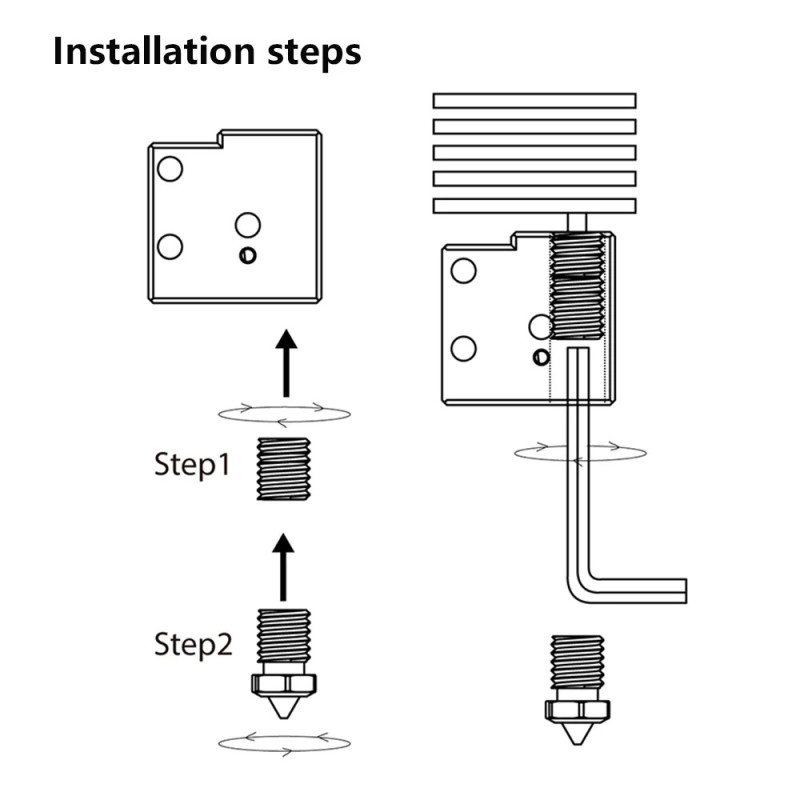 Installation steps

Step1

Step2